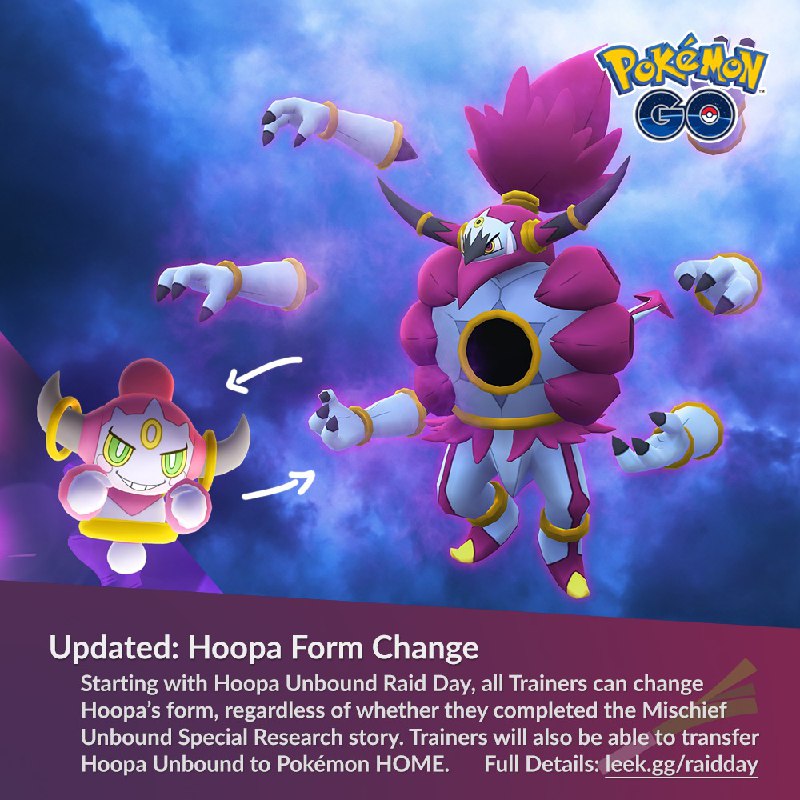 Pokémon GO

Updated: Hoopa Form Change

Starting with Hoopa Unbound Raid Day, all Trainers can change Hoopa's form, regardless of whether they completed the Mischief Unbound Special Research story. Trainers will also be able to transfer Hoopa Unbound to Pokémon HOME. Full Details: leek.gg/raidday